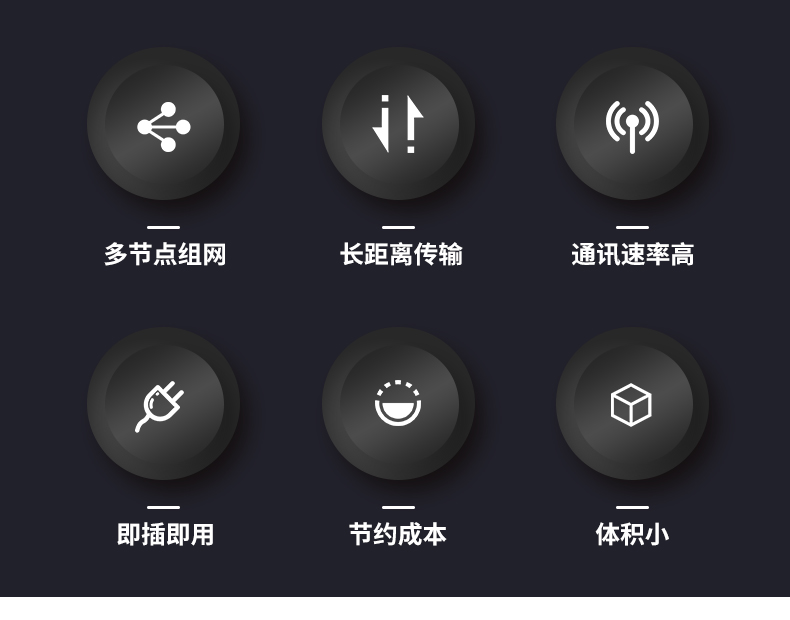 多节点组网

长距离传输

通讯速率高

即插即用

节约成本

体积小